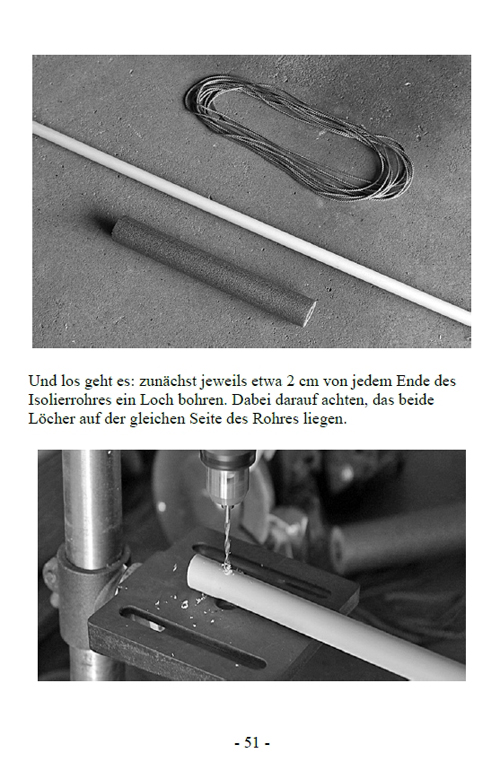 Und los geht es: zunächst jeweils etwa 2 cm von jedem Ende des Isolierrohres ein Loch bohren. Dabei darauf achten, das beide Löcher auf der gleichen Seite des Rohres liegen.

- 51 -