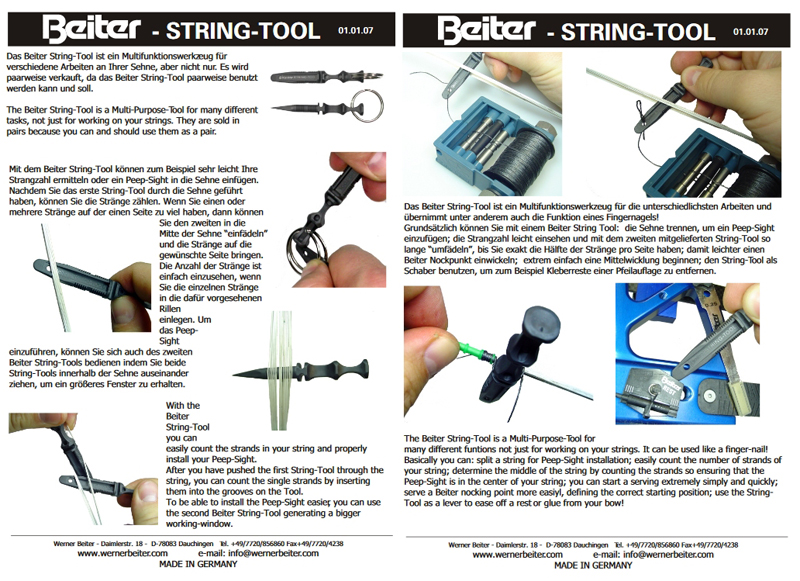 Beiter - STRING-TOOL 01.01.07

Das Beiter String-Tool ist ein Multifunktionswerkzeug für verschiedene Arbeiten an Ihrer Sehne, aber nicht nur. Es wird paarweise verkauft, da das Beiter String-Tool paarweise benutzt werden kann und soll.

The Beiter String-Tool is a Multi-Purpose-Tool for many different tasks, not just for working on your strings. They are sold in pairs because you can and should use them as a pair.

Mit dem Beiter String-Tool können zum Beispiel sehr leicht Ihre Strangzahl ermitteln oder ein Peep-Sight in die Sehne einfügen. Nachdem Sie das erste String-Tool durch die Sehne geführt haben, können Sie die Stränge zählen. Wenn Sie einen oder mehrere Stränge auf der einen Seite zu viel haben, dann können Sie den zweiten in die Mitte der Sehne "einfädeln" und die Stränge auf die gewünschte Seite bringen. Die Anzahl der Stränge ist einfach einzusehen, wenn Sie die einzelnen Stränge in die dafür vorgesehenen Rillen einlegen. Um das Peep-Sight einzuführen, können Sie sich auch des zweiten Beiter String-Tools bedienen indem Sie beide String-Tools innerhalb der Sehne auseinander ziehen, um ein größeres Fenster zu erhalten.

With the Beiter String-Tool you can easily count the strands in your string and properly install your Peep-Sight.
After you have pushed the first String-Tool through the string, you can count the single strands by inserting them into the grooves on the Tool.
To be able to install the Peep-Sight easier, you can use the second Beiter String-Tool generating a bigger working-window.

Werner Beiter - Daimlerstr. 18 - D-78083 Dauchingen Tel. +49/7720/856860 Fax+49/7720/4238
www.wernerbeiter.com e-mail: info@wernerbeiter.com
MADE IN GERMANY

Beiter - STRING-TOOL 01.01.07

Das Beiter String-Tool ist ein Multifunktionswerkzeug für die unterschiedlichsten Arbeiten und übernimmt unter anderem auch die Funktion eines Fingernagels!
Grundsätzlich können Sie mit einem Beiter String Tool: die Sehne trennen, um ein Peep-Sight einzufügen; die Strangzahl leicht einsehen und mit dem zweiten mitgelieferten String-Tool so lange "umfädeln", bis Sie exakt die Hälfte der Stränge pro Seite haben; damit leichter einen Beiter Nockpunkt einwickeln; extrem einfach eine Mittelwicklung beginnen; den String-Tool als Schaber benutzen, um zum Beispiel Kleberreste einer Pfeilauflage zu entfernen.

The Beiter String-Tool is a Multi-Purpose-Tool for many different funtions not just for working on your strings. It can be used like a finger-nail!
Basically you can: split a string for Peep-Sight installation; easily count the number of strands of your string; determine the middle of the string by counting the strands so ensuring that the Peep-Sight is in the center of your string; you can start a serving extremely simply and quickly; serve a Beiter nocking point more easiyl, defining the correct starting position; use the String-Tool as a lever to ease off a rest or glue from your bow!

Werner Beiter - Daimlerstr. 18 - D-78083 Dauchingen Tel. +49/7720/856860 Fax+49/7720/4238
www.wernerbeiter.com e-mail: info@wernerbeiter.com
MADE IN GERMANY